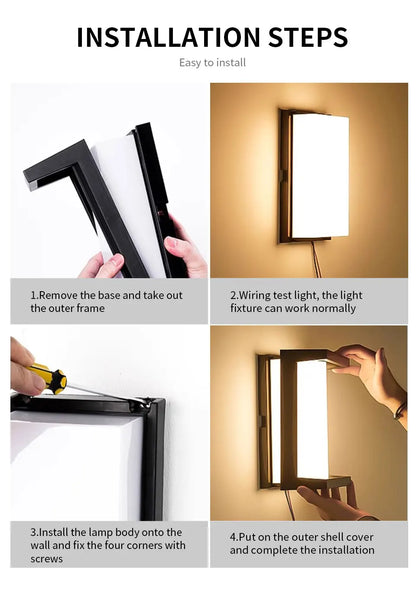 INSTALLATION STEPS

Easy to install

1.Remove the base and take out the outer frame

2.Wiring test light, the light fixture can work normally

3.Install the lamp body onto the wall and fix the four corners with screws

4.Put on the outer shell cover and complete the installation